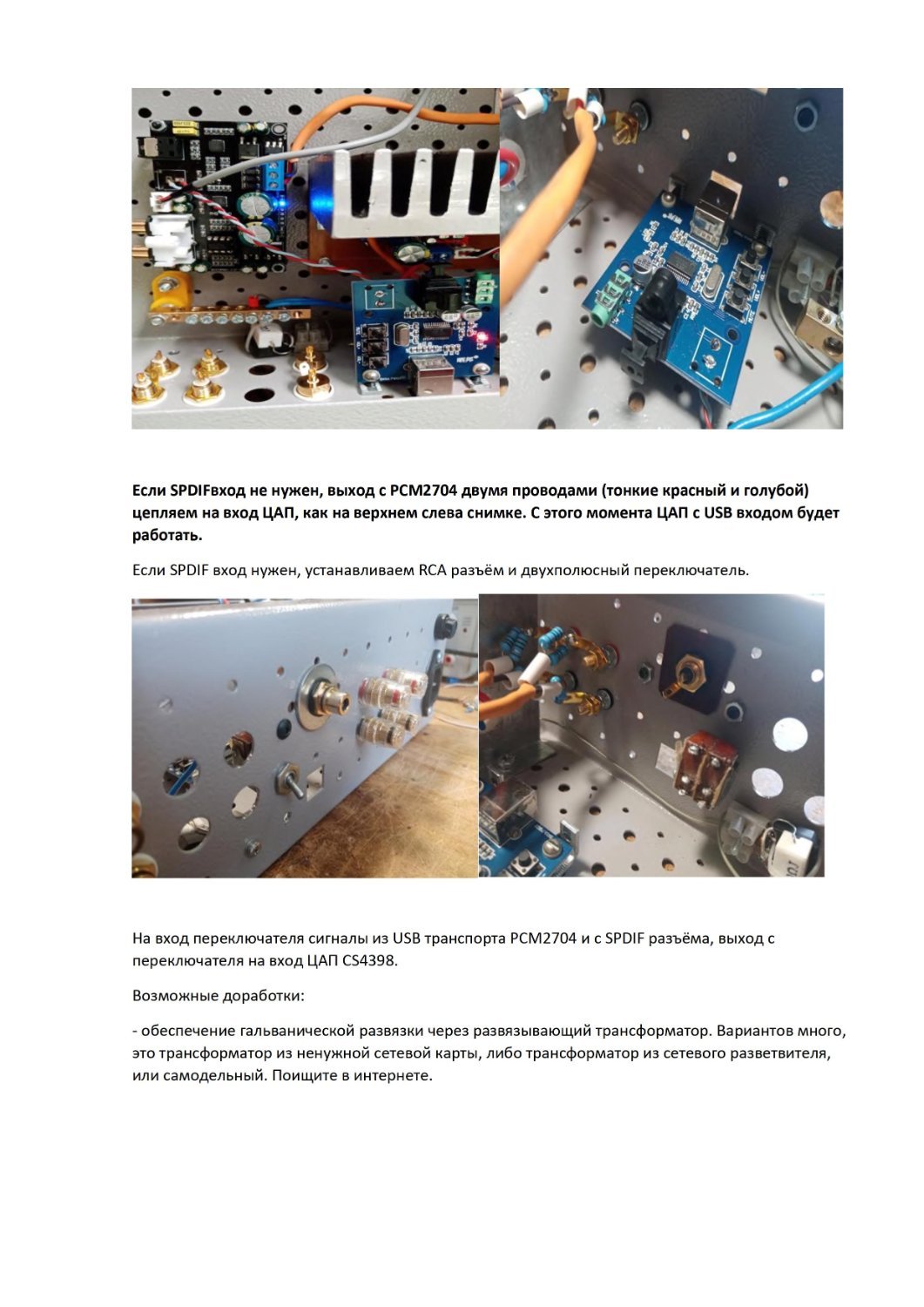 Если SPDIFвход не нужен, выход с PCM2704 двумя проводами (тонкие красный и голубой) цепляем на вход ЦАП, как на верхнем слева снимке. С этого момента ЦАП с USB входом будет работать.

Если SPDIF вход нужен, устанавливаем RCA разъём и двухполюсный переключатель.

На вход переключателя сигналы из USB транспорта PCM2704 и с SPDIF разъёма, выход с переключателя на вход ЦАП CS4398.

Возможные доработки:

- обеспечение гальванической развязки через развязывающий трансформатор. Вариантов много, это трансформатор из ненужной сетевой карты, либо трансформатор из сетевого разветвителя, или самодельный. Поищите в интернете.