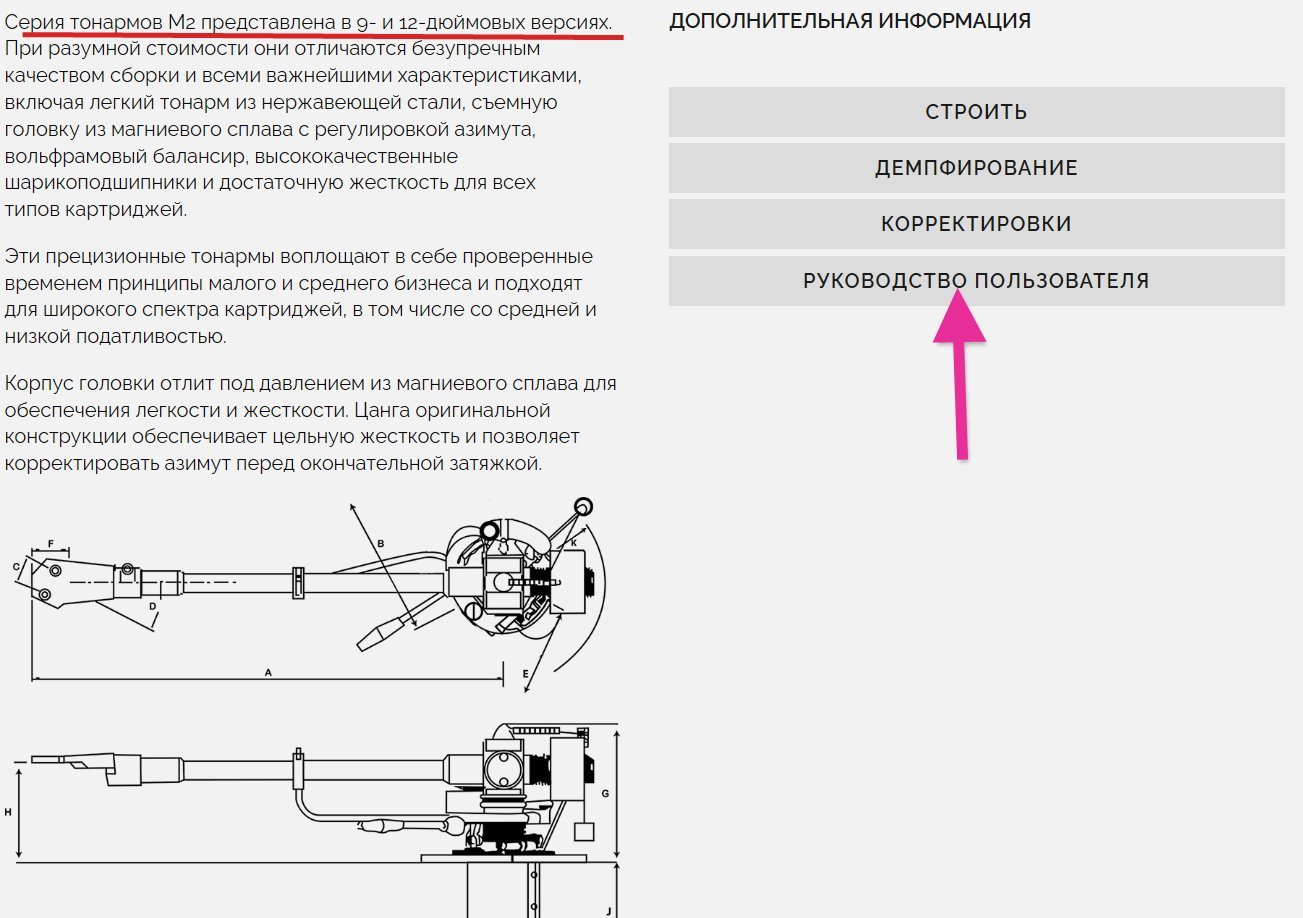 Серия тонармов M2 представлена в 9- и 12-дюймовых версиях. При разумной стоимости они отличаются безупречным качеством сборки и всеми важнейшими характеристиками, включая легкий тонарм из нержавеющей стали, съемную головку из магниевого сплава с регулировкой азимута, вольфрамовый балансир, высококачественные шарикоподшипники и достаточную жесткость для всех типов картриджей.

Эти прецизионные тонармы воплощают в себе проверенные временем принципы малого и среднего бизнеса и подходят для широкого спектра картриджей, в том числе со средней и низкой податливостью.

Корпус головки отлит под давлением из магниевого сплава для обеспечения легкости и жесткости. Цанга оригинальной конструкции обеспечивает цельную жесткость и позволяет корректировать азимут перед окончательной затяжкой.

F
C
D
B
K
A
E
H
G
J

ДОПОЛНИТЕЛЬНАЯ ИНФОРМАЦИЯ

СТРОИТЬ

ДЕМПФИРОВАНИЕ

КОРРЕКТИРОВКИ

РУКОВОДСТВО ПОЛЬЗОВАТЕЛЯ