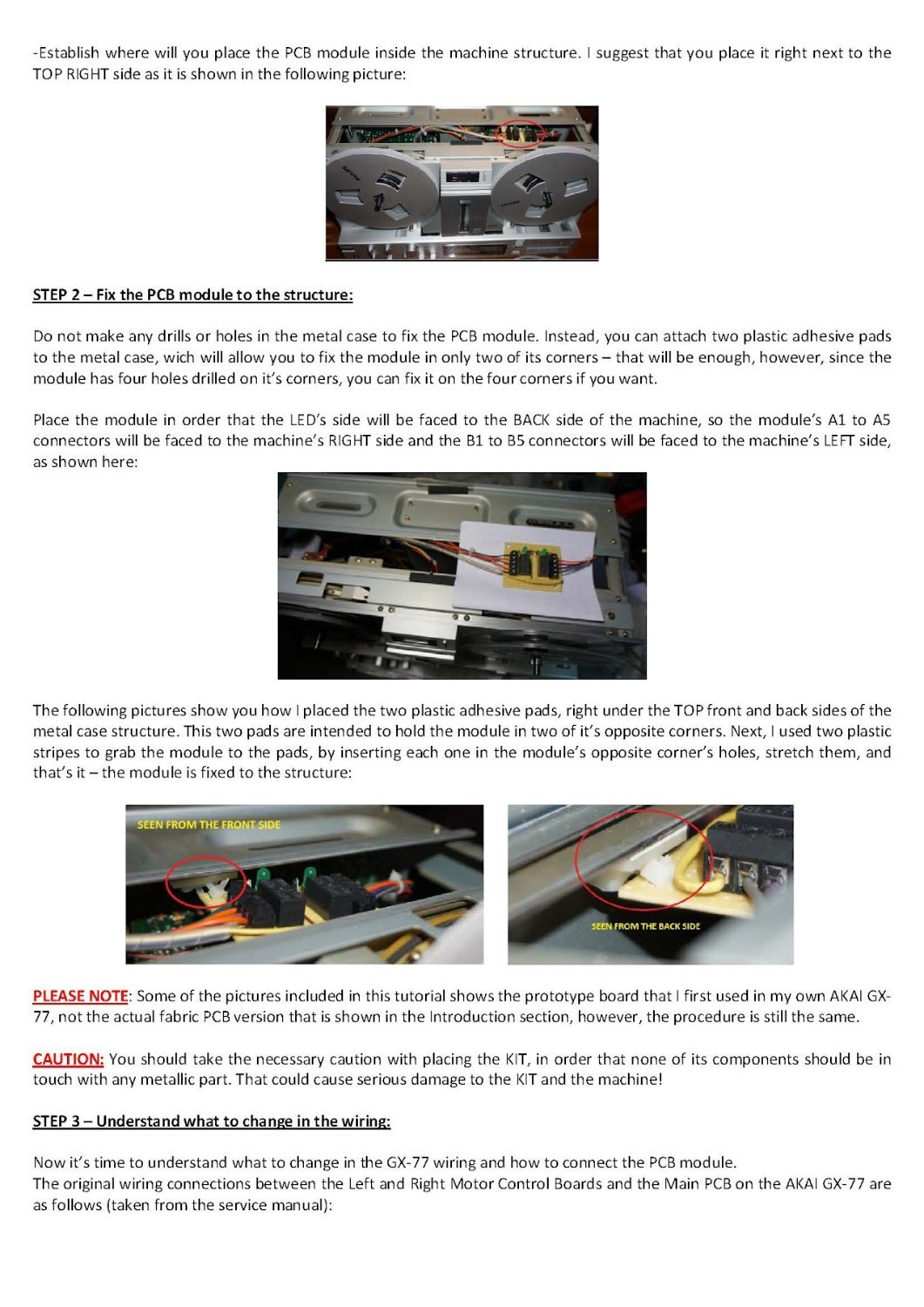 -Establish where will you place the PCB module inside the machine structure. I suggest that you place it right next to the TOP RIGHT side as it is shown in the following picture:

STEP 2 – Fix the PCB module to the structure:

Do not make any drills or holes in the metal case to fix the PCB module. Instead, you can attach two plastic adhesive pads to the metal case, wich will allow you to fix the module in only two of its corners – that will be enough, however, since the module has four holes drilled on it's corners, you can fix it on the four corners if you want.

Place the module in order that the LED's side will be faced to the BACK side of the machine, so the module's A1 to A5 connectors will be faced to the machine's RIGHT side and the B1 to B5 connectors will be faced to the machine's LEFT side, as shown here:

The following pictures show you how I placed the two plastic adhesive pads, right under the TOP front and back sides of the metal case structure. This two pads are intended to hold the module in two of it's opposite corners. Next, I used two plastic stripes to grab the module to the pads, by inserting each one in the module's opposite corner's holes, stretch them, and that's it – the module is fixed to the structure:

SEEN FROM THE FRONT SIDE

SEEN FROM THE BACK SIDE

PLEASE NOTE: Some of the pictures included in this tutorial shows the prototype board that I first used in my own AKAI GX-77, not the actual fabric PCB version that is shown in the Introduction section, however, the procedure is still the same.

CAUTION: You should take the necessary caution with placing the KIT, in order that none of its components should be in touch with any metallic part. That could cause serious damage to the KIT and the machine!

STEP 3 – Understand what to change in the wiring:

Now it's time to understand what to change in the GX-77 wiring and how to connect the PCB module.
The original wiring connections between the Left and Right Motor Control Boards and the Main PCB on the AKAI GX-77 are as follows (taken from the service manual):