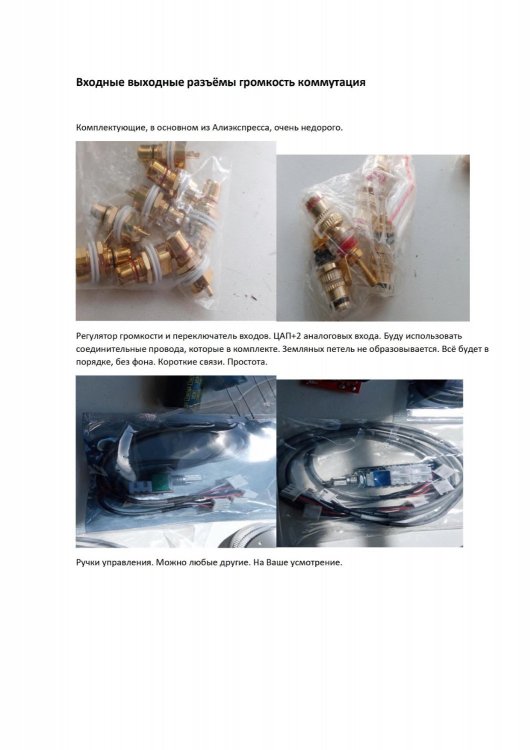 Входные выходные разъёмы громкость коммутация

Комплектующие, в основном из Алиэкспресса, очень недорого.

Регулятор громкости и переключатель входов. ЦАП+2 аналоговых входа. Буду использовать соединительные провода, которые в комплекте. Земляных петель не образовывается. Всё будет в порядке, без фона. Короткие связи. Простота.

Ручки управления. Можно любые другие. На Ваше усмотрение.