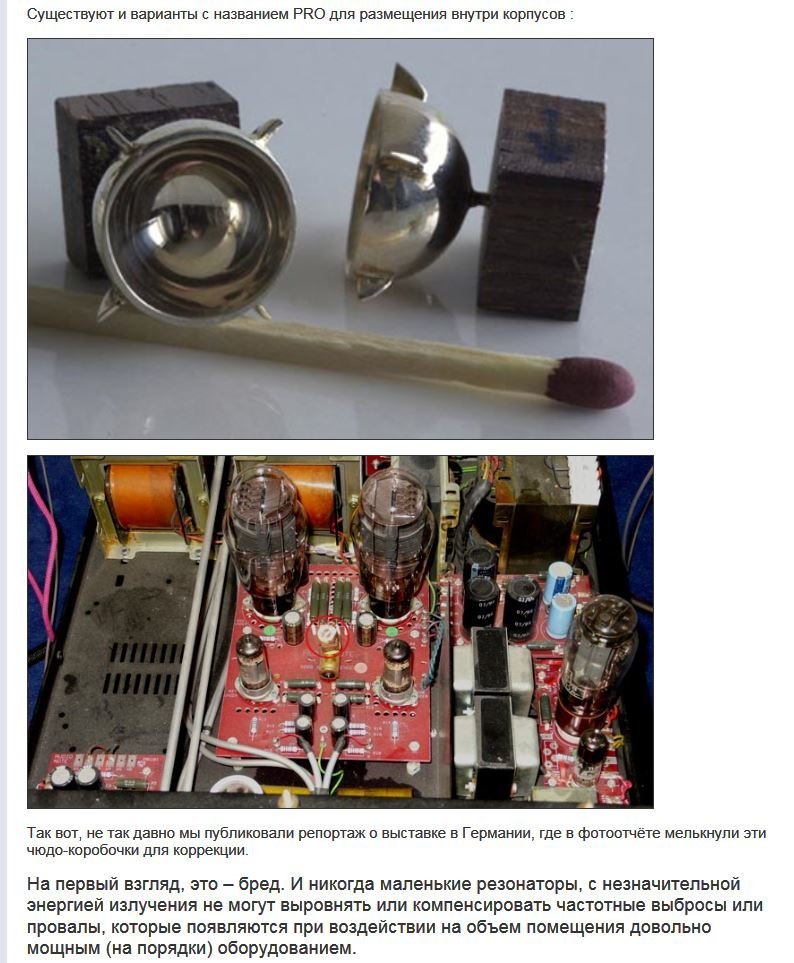 Существуют и варианты с названием PRO для размещения внутри корпусов :

Так вот, не так давно мы публиковали репортаж о выставке в Германии, где в фотоотчёте мелькнули эти чюдо-коробочки для коррекции.

На первый взгляд, это – бред. И никогда маленькие резонаторы, с незначительной энергией излучения не могут выровнять или компенсировать частотные выбросы или провалы, которые появляются при воздействии на объем помещения довольно мощным (на порядки) оборудованием.