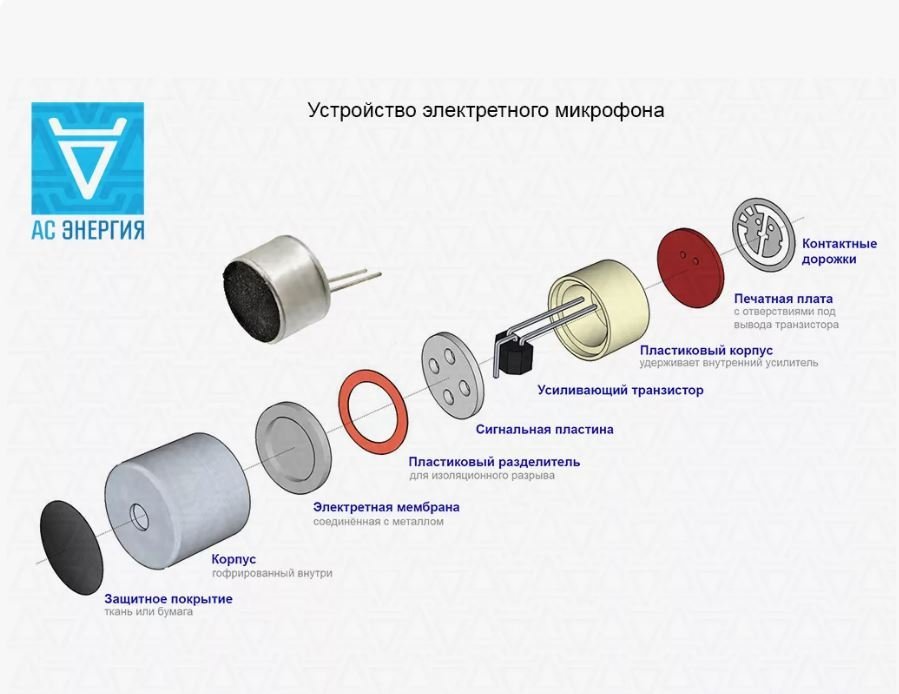 АС ЭНЕРГИЯ

Устройство электретного микрофона

Контактные дорожки

Печатная плата
с отверстиями под вывода транзистора

Пластиковый корпус
удерживает внутренний усилитель

Усиливающий транзистор

Сигнальная пластина

Пластиковый разделитель
для изоляционного разрыва

Электретная мембрана
соединённая с металлом

Корпус
гофрированный внутри

Защитное покрытие
ткань или бумага