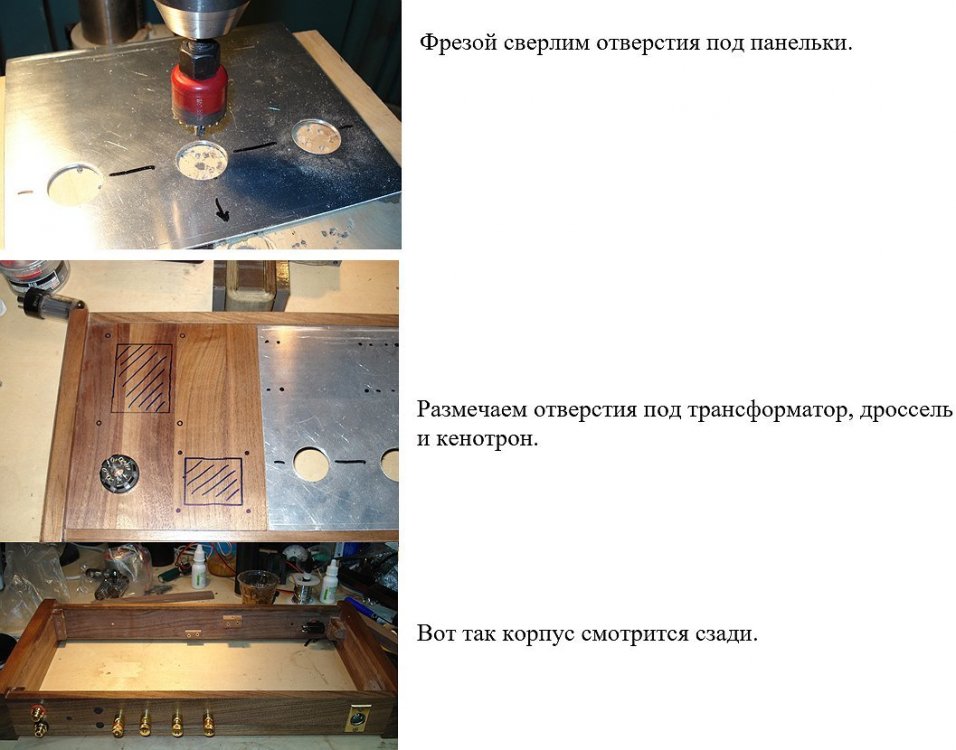 Фрезой сверлим отверстия под панельки.

Размечаем отверстия под трансформатор, дроссель и кенотрон.

Вот так корпус смотрится сзади.