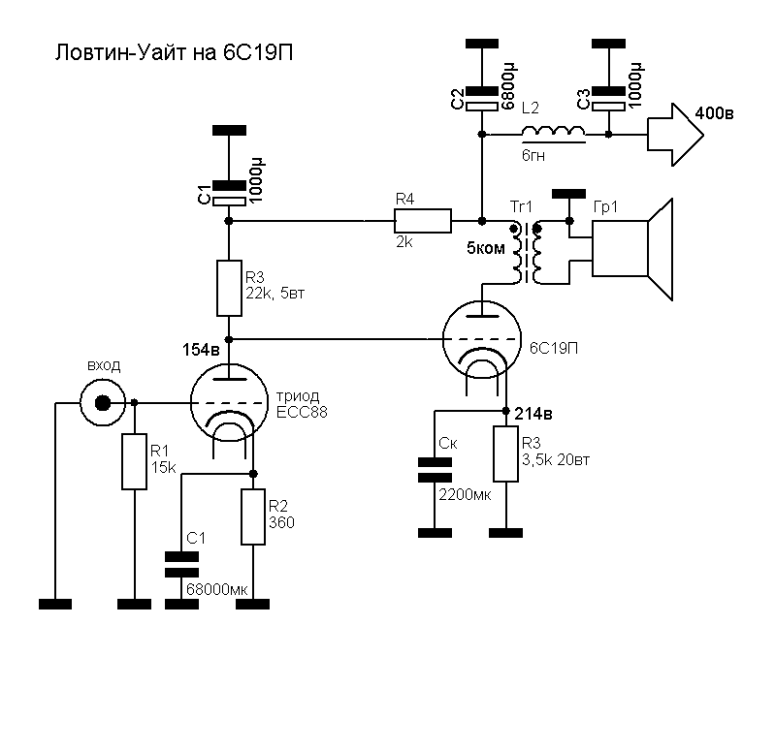 Ловтин-Уайт на 6С19П

C2 6800µ
C3 1000µ
L2
6гн
400в
C1 1000µ
R4
2k
Tr1
Гр1
5ком
R3
22k, 5вт
154в
6С19П
вход
триод
ECC88
214в
R1
15k
Ск
2200мк
R3
3,5k 20вт
R2
360
C1
68000мк