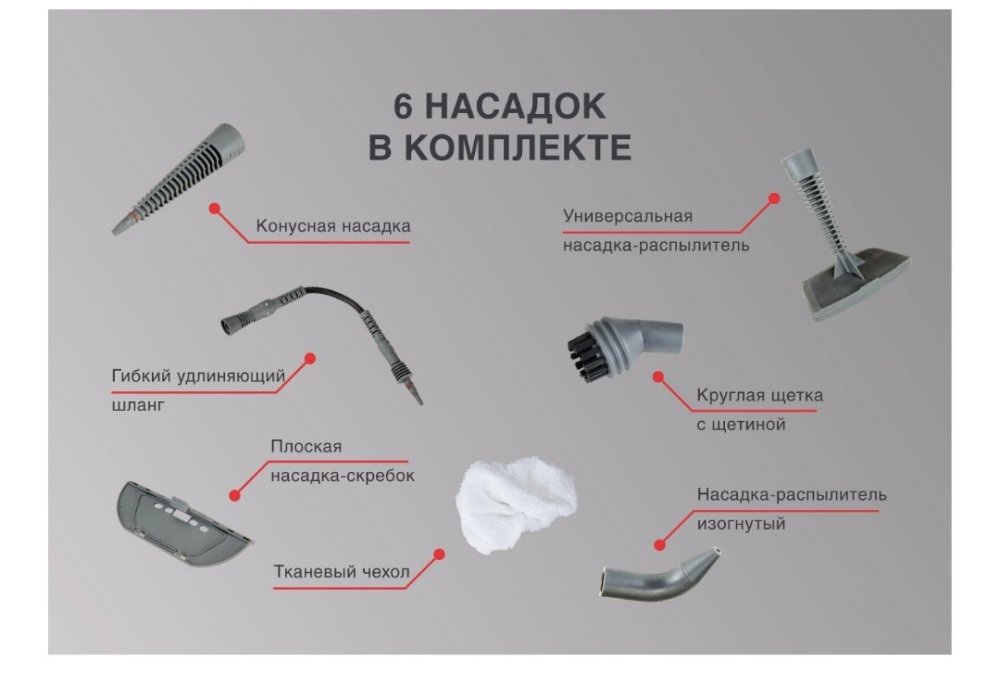 6 НАСАДОК
В КОМПЛЕКТЕ

Конусная насадка

Универсальная насадка-распылитель

Гибкий удлиняющий шланг

Круглая щетка с щетиной

Плоская насадка-скребок

Насадка-распылитель изогнутый

Тканевый чехол