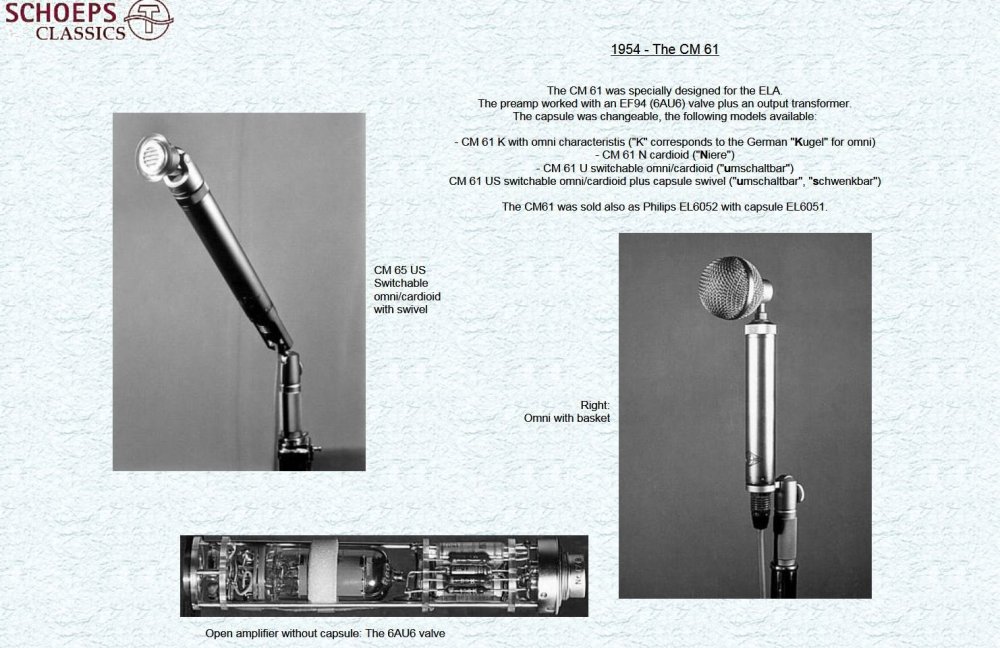 SCHOEPS
CLASSICS

1954 - The CM 61

The CM 61 was specially designed for the ELA.
The preamp worked with an EF94 (6AU6) valve plus an output transformer.
The capsule was changeable, the following models available:

- CM 61 K with omni characteristis ("K" corresponds to the German "Kugel" for omni)
- CM 61 N cardioid ("Niere")
- CM 61 U switchable omni/cardioid ("umschaltbar")
CM 61 US switchable omni/cardioid plus capsule swivel ("umschaltbar", "schwenkbar")

The CM61 was sold also as Philips EL6052 with capsule EL6051.

CM 65 US
Switchable
omni/cardioid
with swivel

Right:
Omni with basket

Open amplifier without capsule: The 6AU6 valve