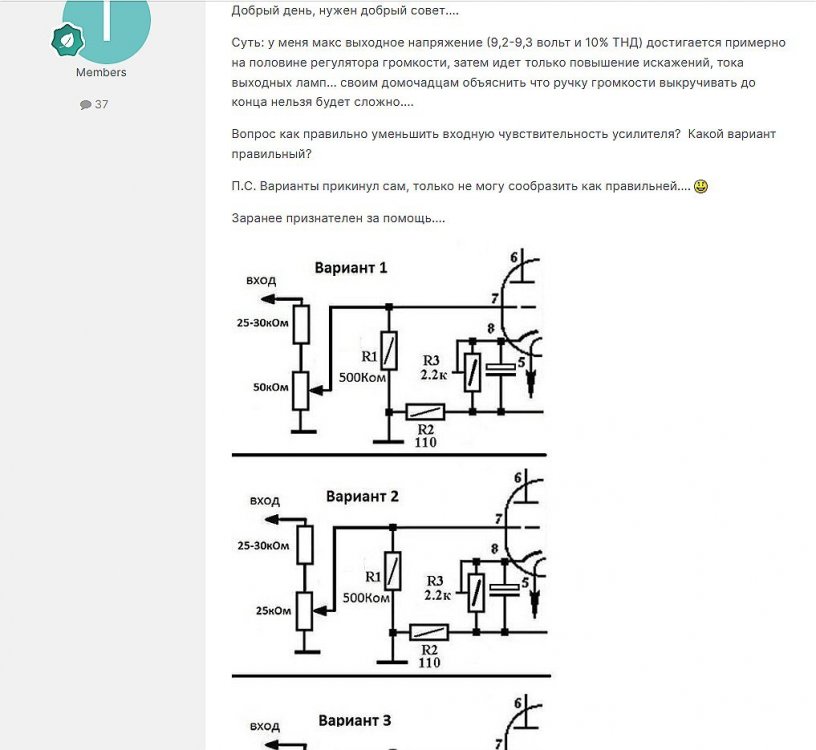 Members

37

Добрый день, нужен добрый совет....

Суть: у меня макс выходное напряжение (9,2-9,3 вольт и 10% ТНД) достигается примерно на половине регулятора громкости, затем идет только повышение искажений, тока выходных ламп... своим домочадцам объяснить что ручку громкости выкручивать до конца нельзя будет сложно....

Вопрос как правильно уменьшить входную чувствительность усилителя? Какой вариант правильный?

П.С. Варианты прикинул сам, только не могу сообразить как правильней....

Заранее признателен за помощь....

Вариант 1

вход

25-30кОм

50кОм

R1
500Ком

R3
2.2к

R2
110

6

7

8

5

Вариант 2

вход

25-30кОм

25кОм

R1
500Ком

R3
2.2к

R2
110

6

7

8

5

Вариант 3

вход

6

7